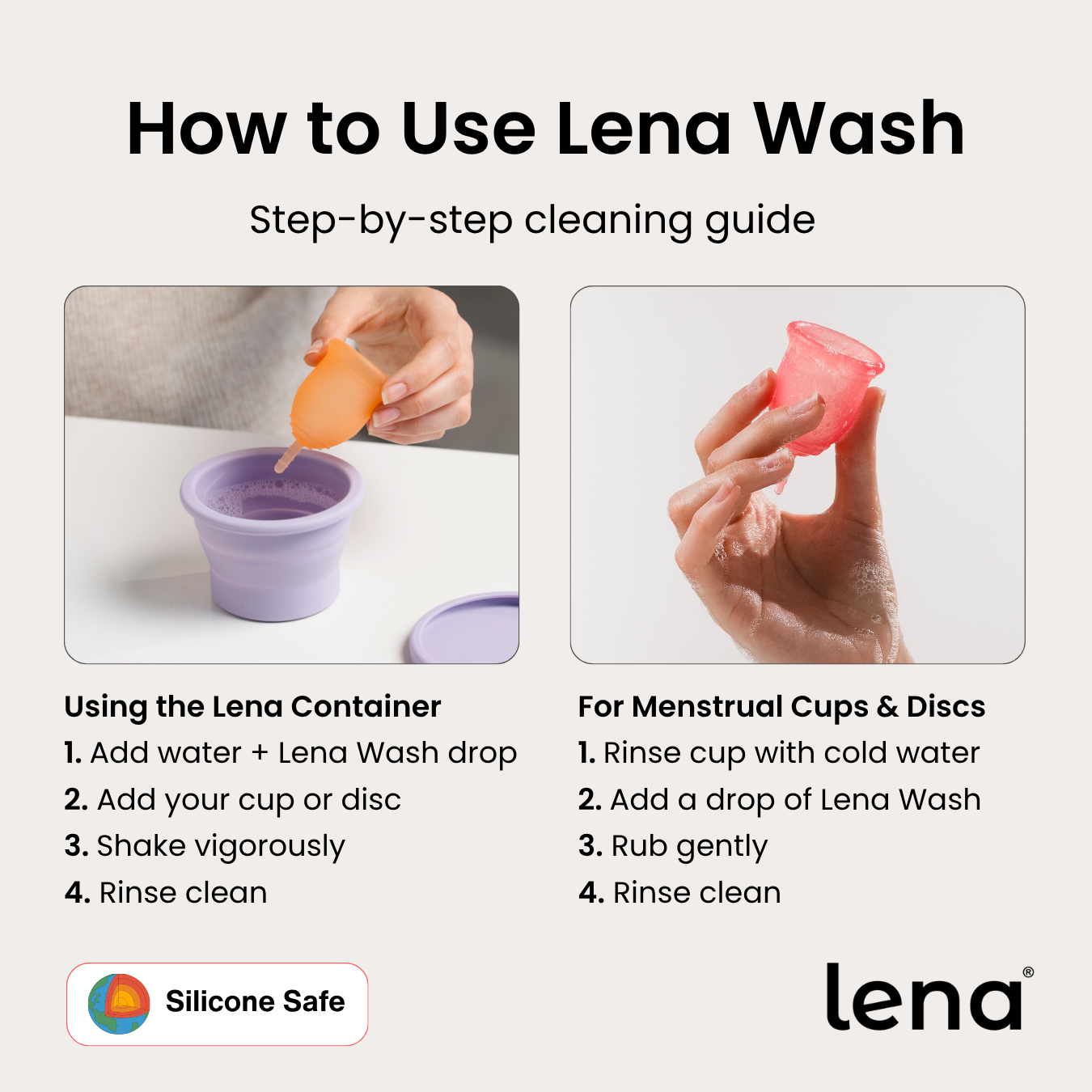 How to Use Lena Wash

Step-by-step cleaning guide

Using the Lena Container
1. Add water + Lena Wash drop
2. Add your cup or disc
3. Shake vigorously
4. Rinse clean

For Menstrual Cups & Discs
1. Rinse cup with cold water
2. Add a drop of Lena Wash
3. Rub gently
4. Rinse clean

Silicone Safe

lena®