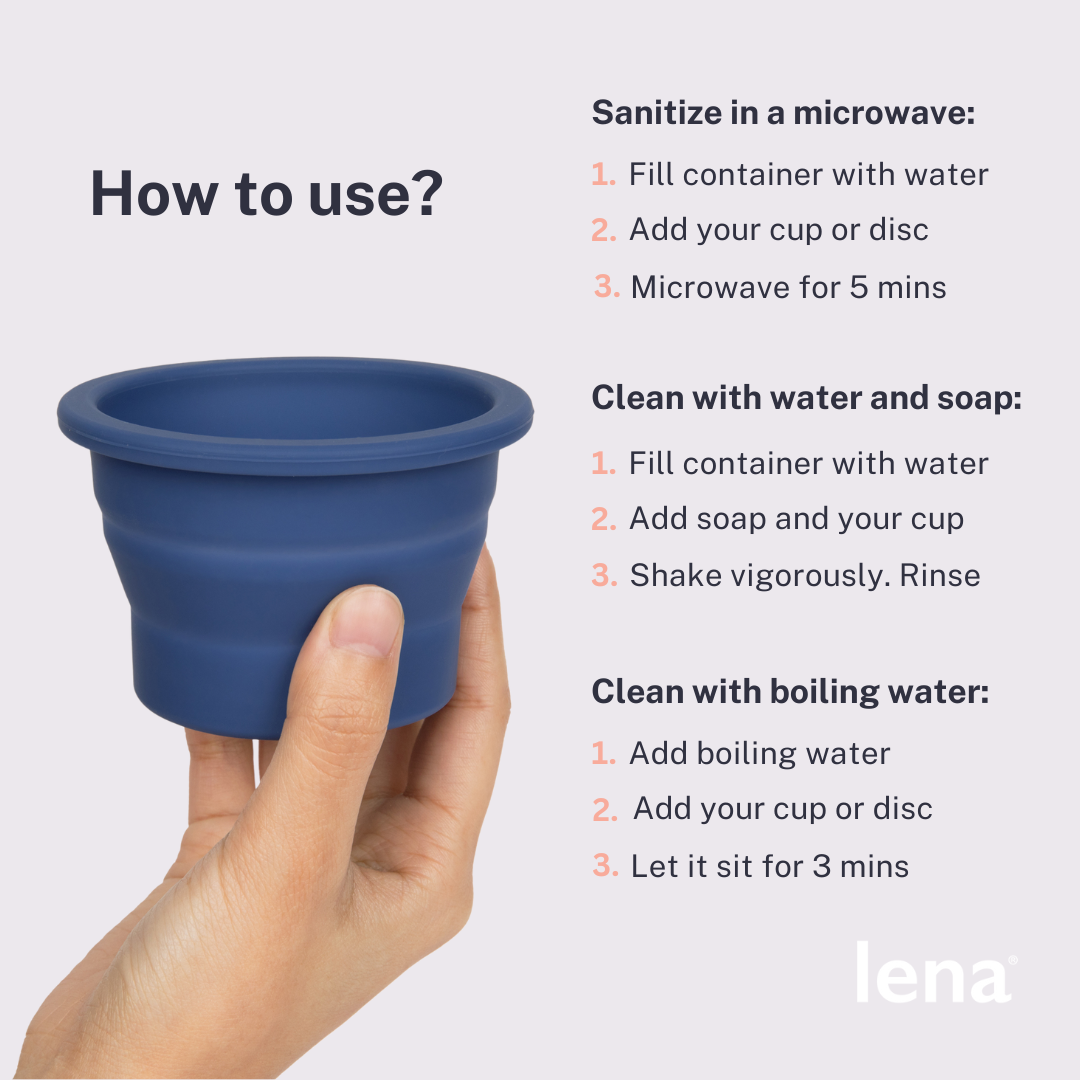 How to use?

Sanitize in a microwave:

1. Fill container with water
2. Add your cup or disc
3. Microwave for 5 mins

Clean with water and soap:

1. Fill container with water
2. Add soap and your cup
3. Shake vigorously. Rinse

Clean with boiling water:

1. Add boiling water
2. Add your cup or disc
3. Let it sit for 3 mins

lena®